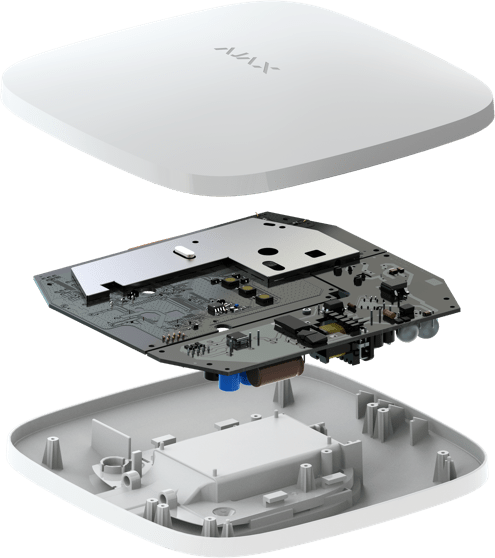 AJAX